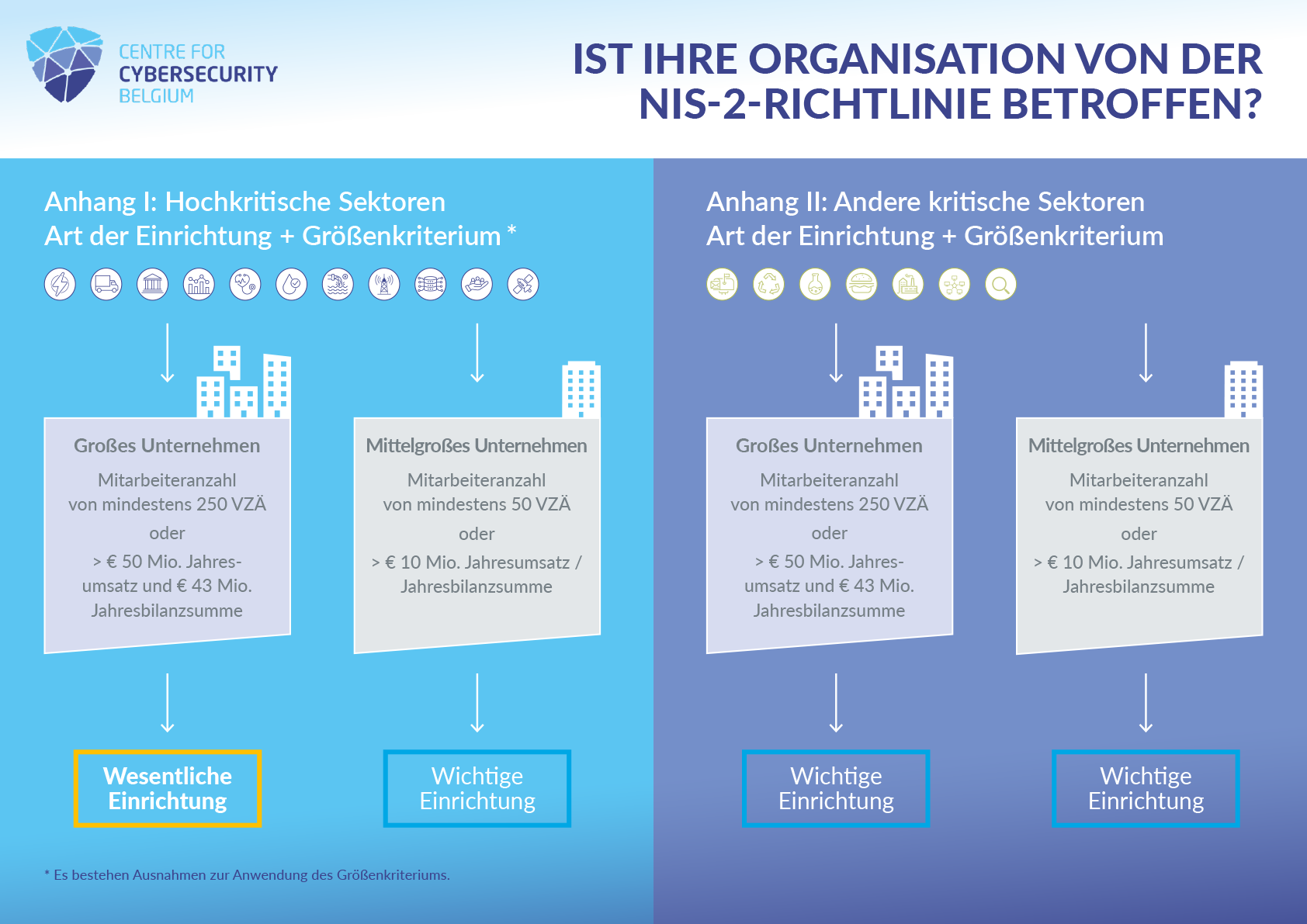 CENTRE FOR CYBERSECURITY BELGIUM

IST IHRE ORGANISATION VON DER NIS-2-RICHTLINIE BETROFFEN?

Anhang I: Hochkritische Sektoren
Art der Einrichtung + Größenkriterium *

Großes Unternehmen
Mitarbeiteranzahl von mindestens 250 VZÄ
oder
> € 50 Mio. Jahresumsatz und € 43 Mio. Jahresbilanzsumme

Wesentliche Einrichtung

Mittelgroßes Unternehmen
Mitarbeiteranzahl von mindestens 50 VZÄ
oder
> € 10 Mio. Jahresumsatz / Jahresbilanzsumme

Wichtige Einrichtung

* Es bestehen Ausnahmen zur Anwendung des Größenkriteriums.

Anhang II: Andere kritische Sektoren
Art der Einrichtung + Größenkriterium

Großes Unternehmen
Mitarbeiteranzahl von mindestens 250 VZÄ
oder
> € 50 Mio. Jahresumsatz und € 43 Mio. Jahresbilanzsumme

Wichtige Einrichtung

Mittelgroßes Unternehmen
Mitarbeiteranzahl von mindestens 50 VZÄ
oder
> € 10 Mio. Jahresumsatz / Jahresbilanzsumme

Wichtige Einrichtung